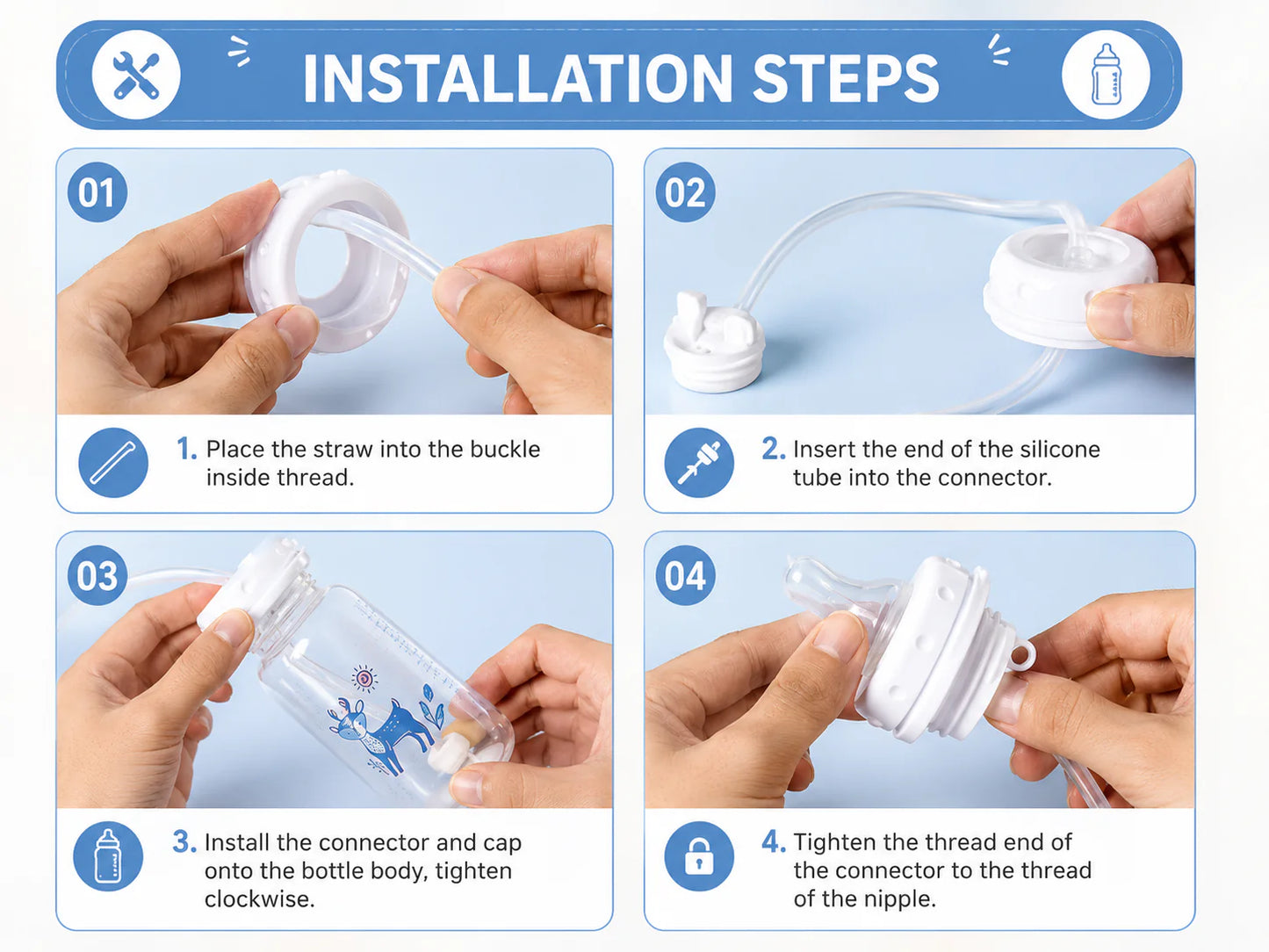 INSTALLATION STEPS

01

1. Place the straw into the buckle inside thread.

02

2. Insert the end of the silicone tube into the connector.

03

3. Install the connector and cap onto the bottle body, tighten clockwise.

04

4. Tighten the thread end of the connector to the thread of the nipple.